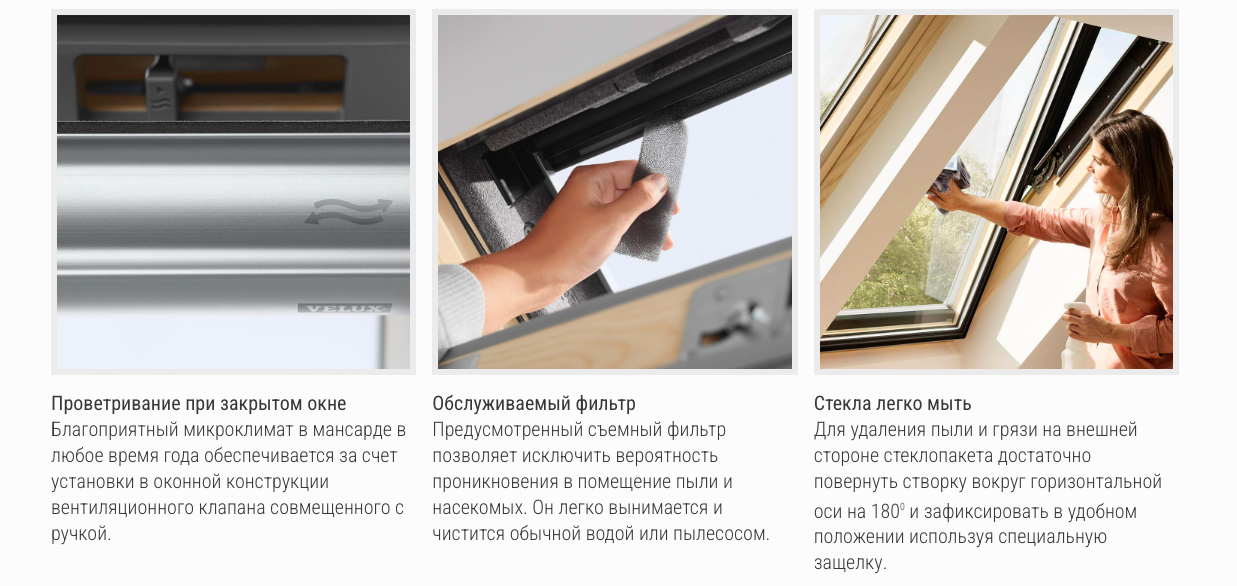 VELUX

Проветривание при закрытом окне
Благоприятный микроклимат в мансарде в любое время года обеспечивается за счет установки в оконной конструкции вентиляционного клапана совмещенного с ручкой.

Обслуживаемый фильтр
Предусмотренный съемный фильтр позволяет исключить вероятность проникновения в помещение пыли и насекомых. Он легко вынимается и чистится обычной водой или пылесосом.

Стекла легко мыть
Для удаления пыли и грязи на внешней стороне стеклопакета достаточно повернуть створку вокруг горизонтальной оси на $180^0$ и зафиксировать в удобном положении используя специальную защелку.